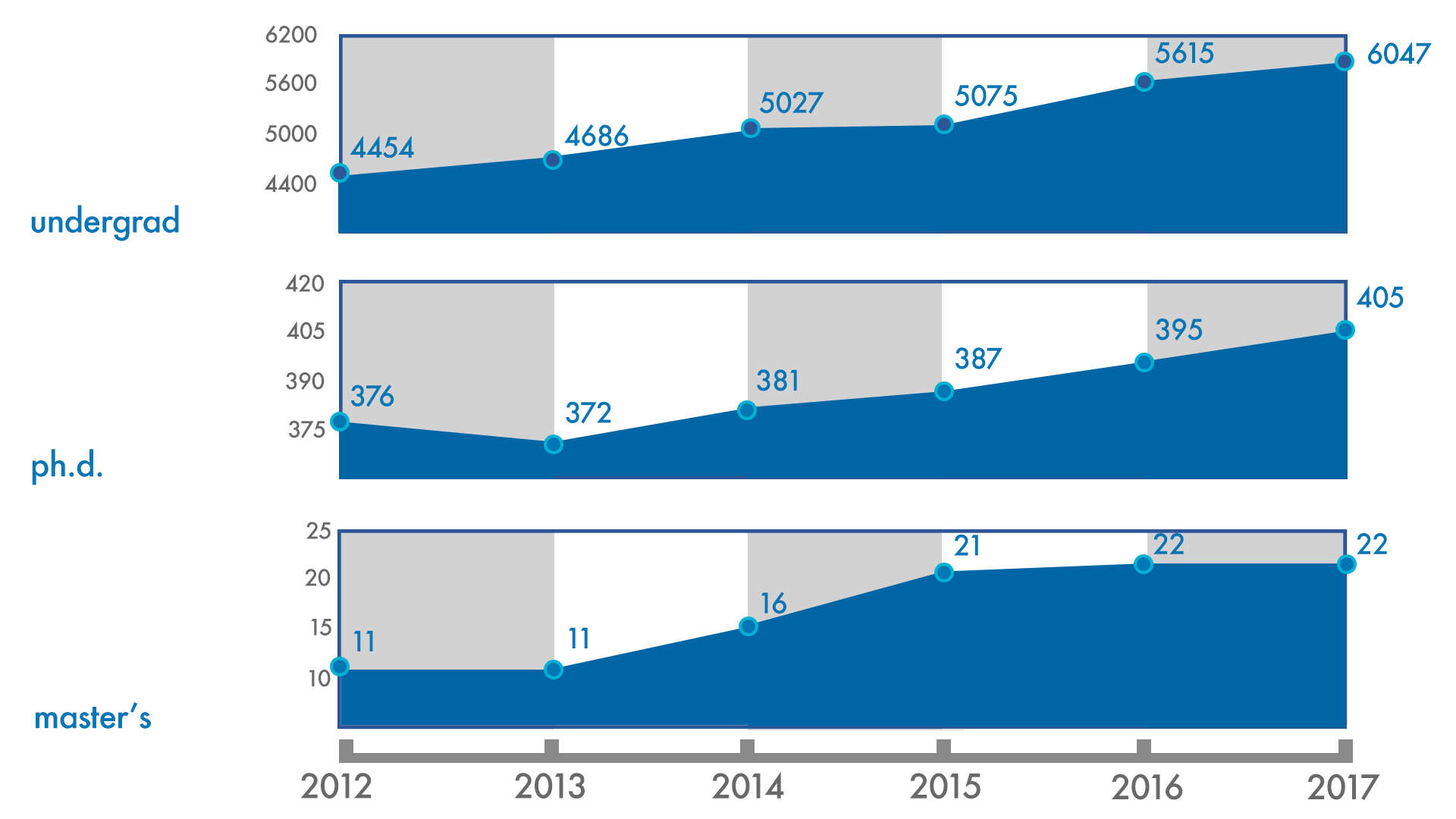 6200
5600
5000
4400
4454
4686
5027
5075
5615
6047
undergrad

420
405
390
375
376
372
381
387
395
405
ph.d.

25
20
15
10
11
11
16
21
22
22
master's

2012
2013
2014
2015
2016
2017