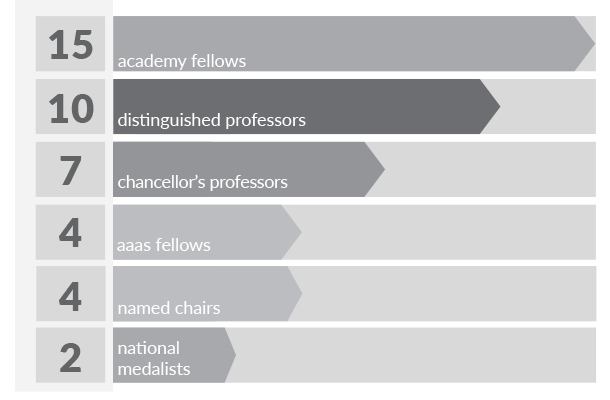 15 academy fellows

10 distinguished professors

7 chancellor's professors

4 aaas fellows

4 named chairs

2 national medalists